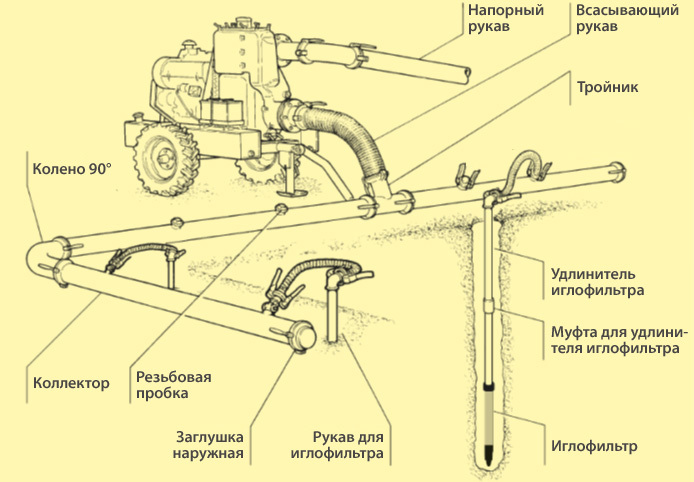 Напорный рукав

Всасывающий рукав

Тройник

Колено 90°

Удлинитель иглофильтра

Муфта для удлинителя иглофильтра

Коллектор

Резьбовая пробка

Заглушка наружная

Рукав для иглофильтра

Иглофильтр